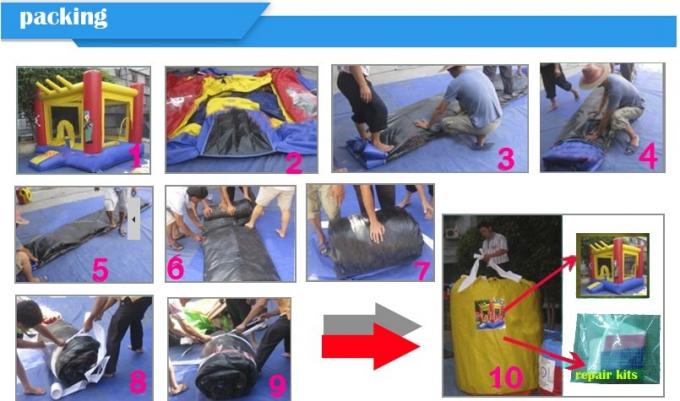 packing

1

2

3

4

5

6

7

8

9

10

repair kits